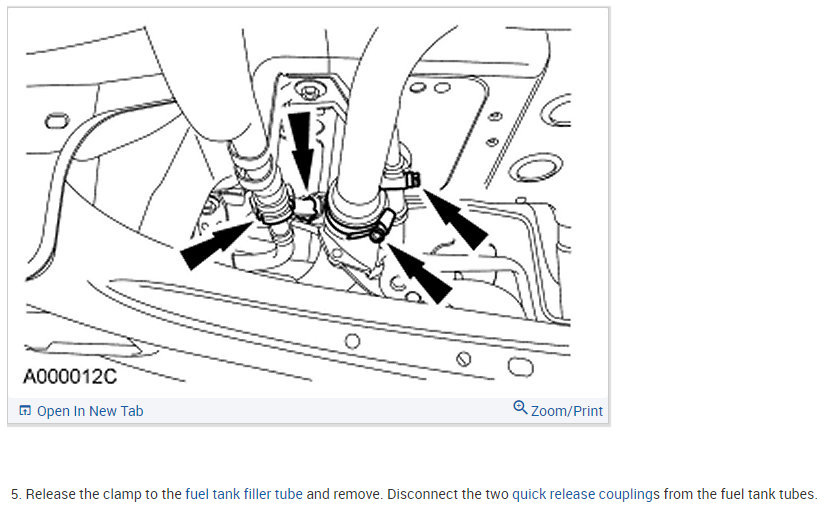 A000012C

Open In New Tab

Zoom/Print

5. Release the clamp to the fuel tank filler tube and remove. Disconnect the two quick release couplings from the fuel tank tubes.