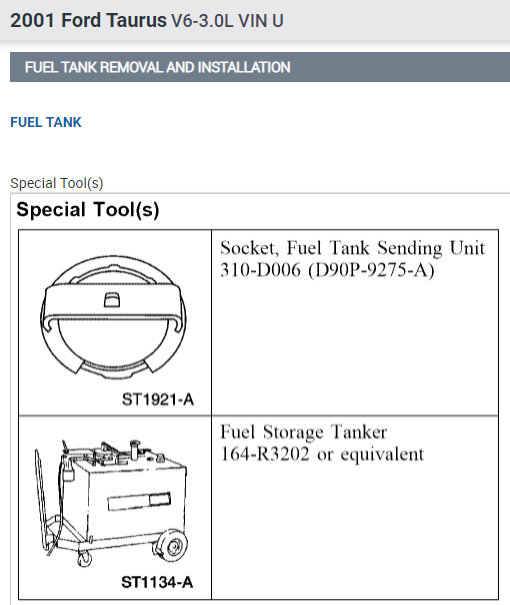 2001 Ford Taurus V6-3.0L VIN U

FUEL TANK REMOVAL AND INSTALLATION

FUEL TANK

Special Tool(s)

Special Tool(s)

| | |
|---|---|
| ST1921-A | Socket, Fuel Tank Sending Unit 310-D006 (D90P-9275-A) |
| ST1134-A | Fuel Storage Tanker 164-R3202 or equivalent |