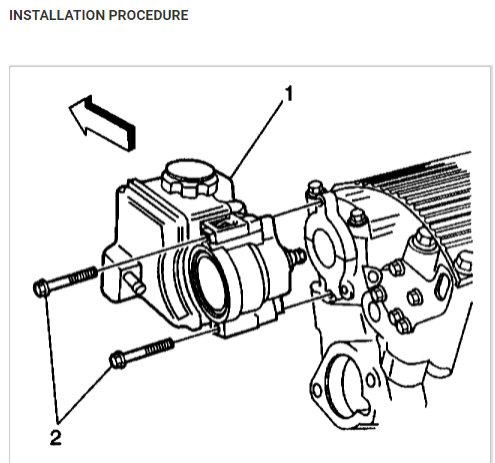 INSTALLATION PROCEDURE

1

2