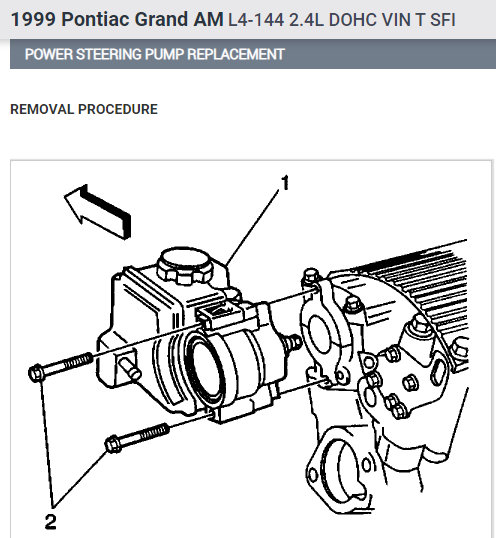 1999 Pontiac Grand AM L4-144 2.4L DOHC VIN T SFI

POWER STEERING PUMP REPLACEMENT

REMOVAL PROCEDURE

1

2