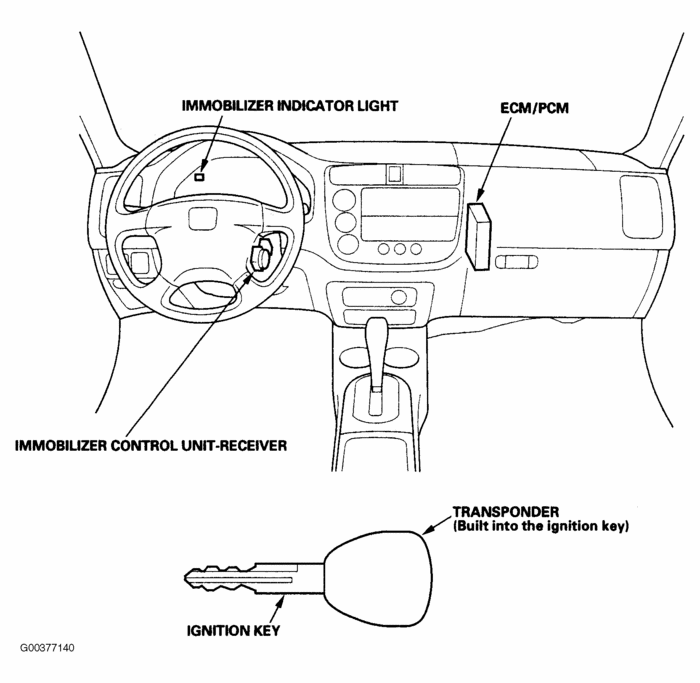 IMMOBILIZER INDICATOR LIGHT

ECM/PCM

IMMOBILIZER CONTROL UNIT-RECEIVER

TRANSPONDER
(Built into the ignition key)

IGNITION KEY

G00377140