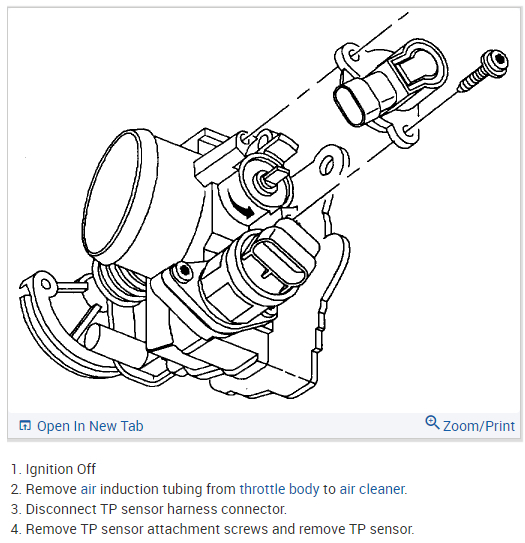 Open In New Tab

Zoom/Print

1. Ignition Off
2. Remove air induction tubing from throttle body to air cleaner.
3. Disconnect TP sensor harness connector.
4. Remove TP sensor attachment screws and remove TP sensor.