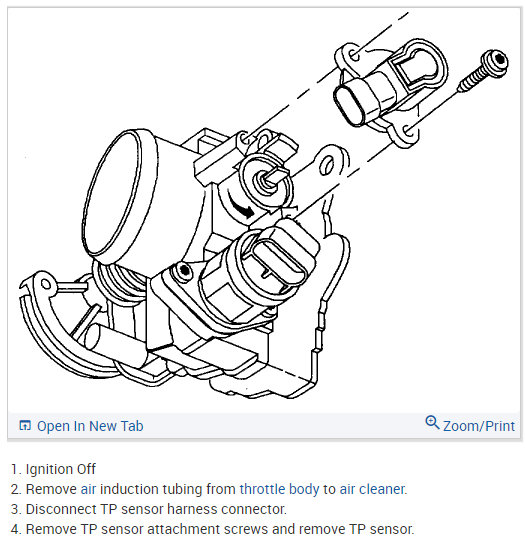 Open In New Tab

Zoom/Print

1. Ignition Off
2. Remove air induction tubing from throttle body to air cleaner.
3. Disconnect TP sensor harness connector.
4. Remove TP sensor attachment screws and remove TP sensor.