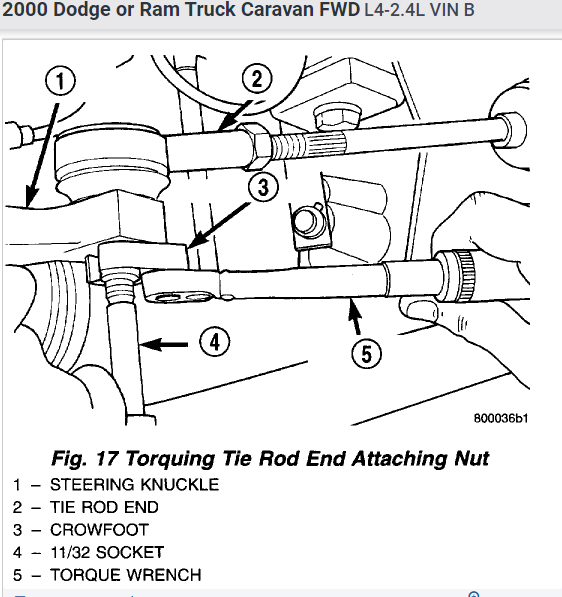 2000 Dodge or Ram Truck Caravan FWD L4-2.4L VIN B

1

2

3

4

5

800036b1

Fig. 17 Torquing Tie Rod End Attaching Nut

1 – STEERING KNUCKLE
2 – TIE ROD END
3 – CROWFOOT
4 – 11/32 SOCKET
5 – TORQUE WRENCH