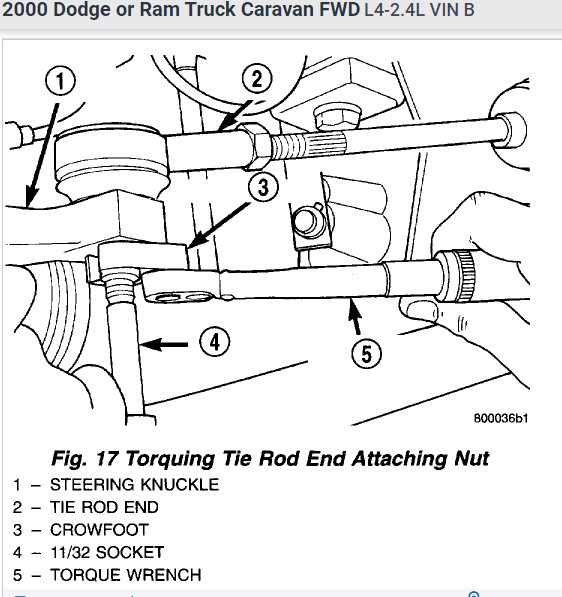 2000 Dodge or Ram Truck Caravan FWD L4-2.4L VIN B

1

2

3

4

5

800036b1

Fig. 17 Torquing Tie Rod End Attaching Nut

1 – STEERING KNUCKLE
2 – TIE ROD END
3 – CROWFOOT
4 – 11/32 SOCKET
5 – TORQUE WRENCH