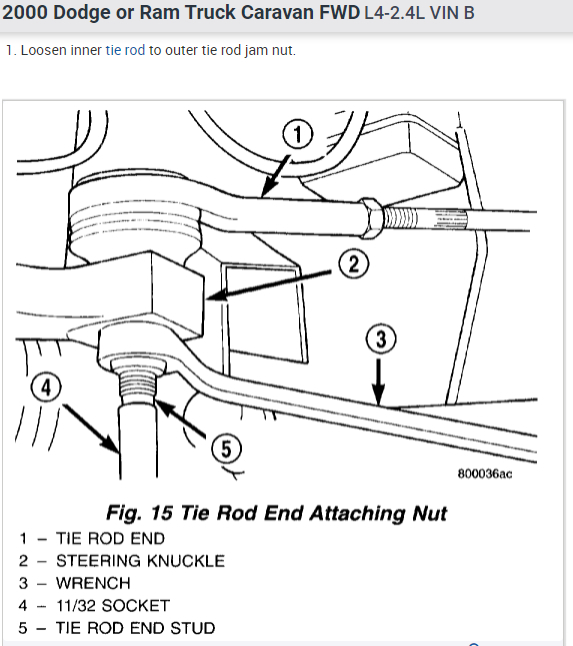 2000 Dodge or Ram Truck Caravan FWD L4-2.4L VIN B

1. Loosen inner tie rod to outer tie rod jam nut.

1

2

3

4

5

800036ac

Fig. 15 Tie Rod End Attaching Nut

1 – TIE ROD END
2 – STEERING KNUCKLE
3 – WRENCH
4 – 11/32 SOCKET
5 – TIE ROD END STUD