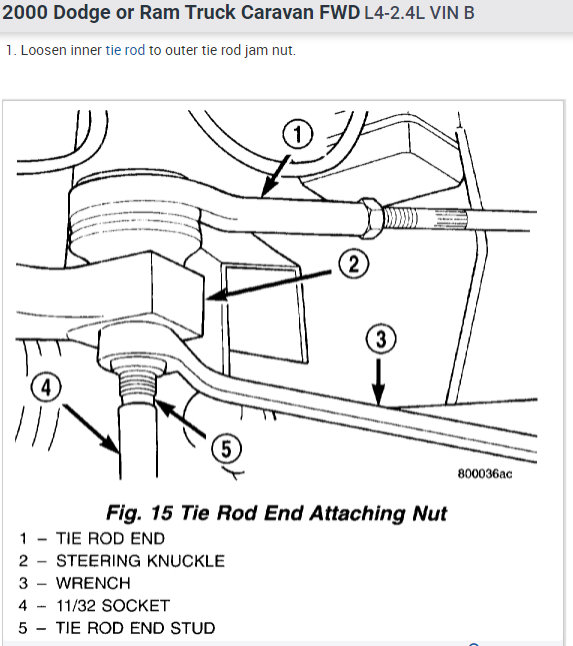 2000 Dodge or Ram Truck Caravan FWD L4-2.4L VIN B

1. Loosen inner tie rod to outer tie rod jam nut.

1

2

3

4

5

800036ac

Fig. 15 Tie Rod End Attaching Nut

1 – TIE ROD END
2 – STEERING KNUCKLE
3 – WRENCH
4 – 11/32 SOCKET
5 – TIE ROD END STUD