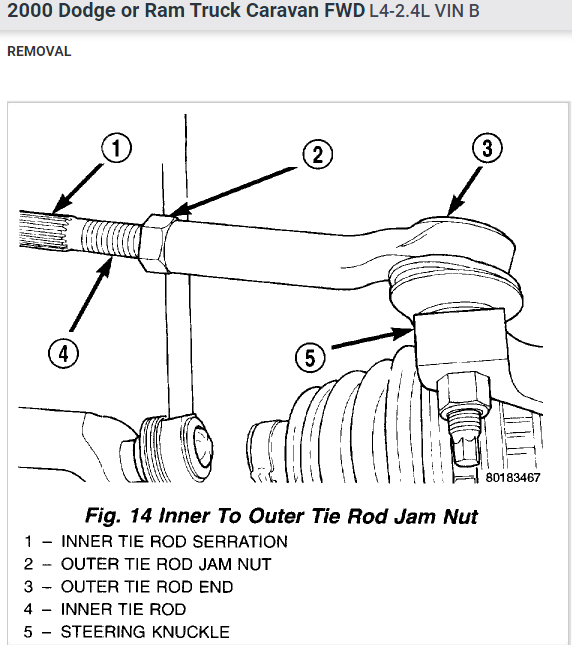 2000 Dodge or Ram Truck Caravan FWD L4-2.4L VIN B

REMOVAL

1

2

3

4

5

80183467

Fig. 14 Inner To Outer Tie Rod Jam Nut

1 – INNER TIE ROD SERRATION
2 – OUTER TIE ROD JAM NUT
3 – OUTER TIE ROD END
4 – INNER TIE ROD
5 – STEERING KNUCKLE