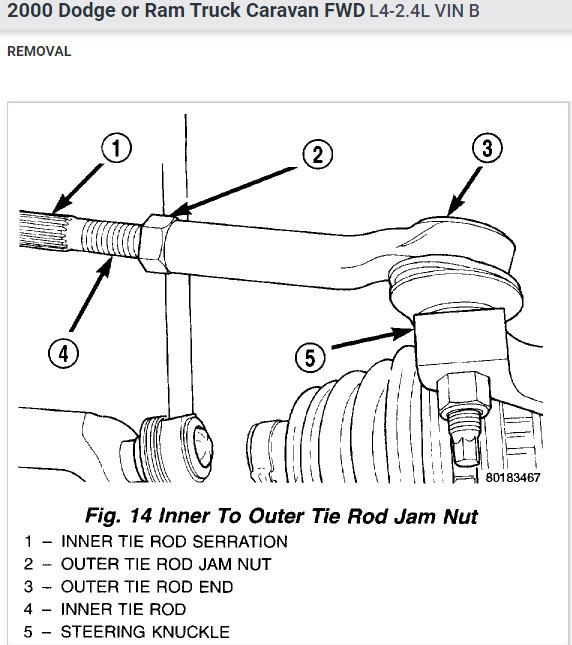 2000 Dodge or Ram Truck Caravan FWD L4-2.4L VIN B

REMOVAL

1

2

3

4

5

80183467

Fig. 14 Inner To Outer Tie Rod Jam Nut

1 – INNER TIE ROD SERRATION
2 – OUTER TIE ROD JAM NUT
3 – OUTER TIE ROD END
4 – INNER TIE ROD
5 – STEERING KNUCKLE