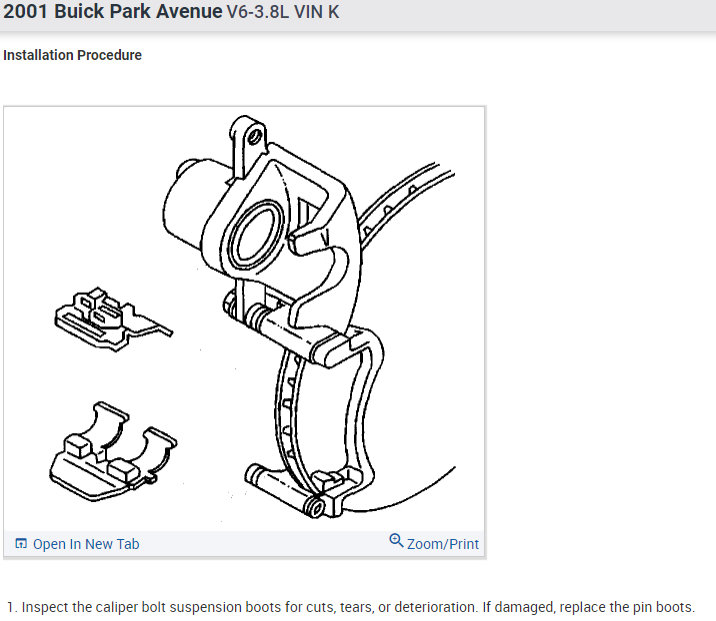 2001 Buick Park Avenue V6-3.8L VIN K

Installation Procedure

Open In New Tab

Zoom/Print

1. Inspect the caliper bolt suspension boots for cuts, tears, or deterioration. If damaged, replace the pin boots.