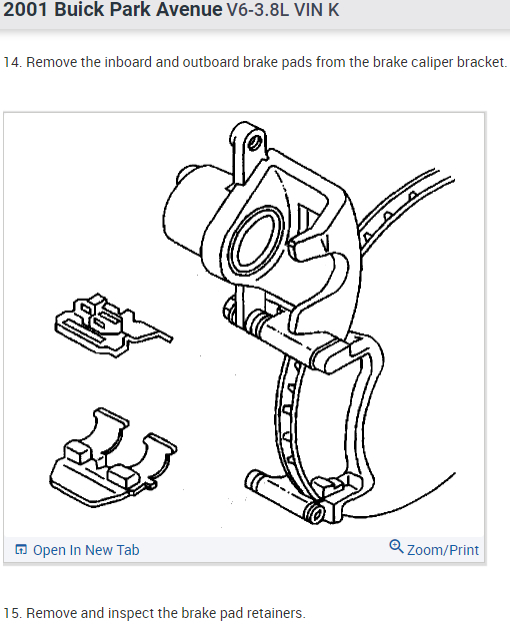 2001 Buick Park Avenue V6-3.8L VIN K

14. Remove the inboard and outboard brake pads from the brake caliper bracket.

Open In New Tab
Zoom/Print

15. Remove and inspect the brake pad retainers.