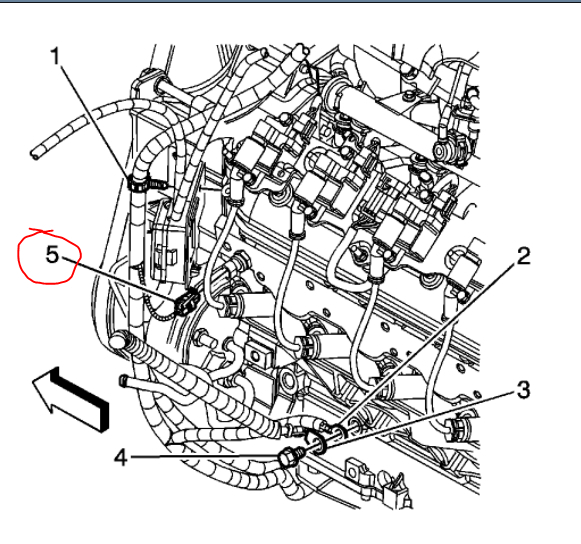 1

5

2

3

4