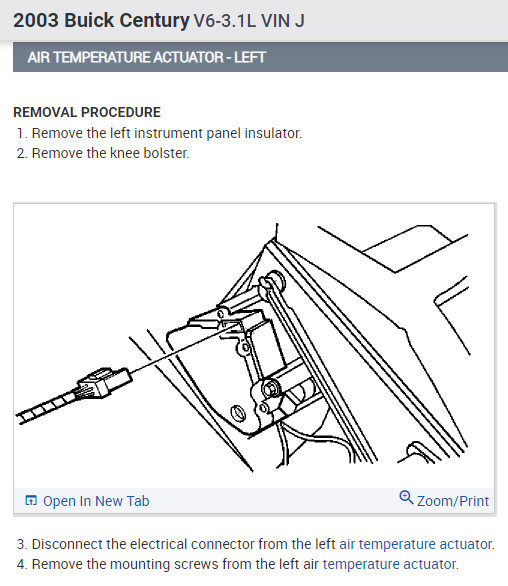 2003 Buick Century V6-3.1L VIN J

AIR TEMPERATURE ACTUATOR - LEFT

REMOVAL PROCEDURE

1. Remove the left instrument panel insulator.
2. Remove the knee bolster.

Open In New Tab

Zoom/Print

3. Disconnect the electrical connector from the left air temperature actuator.
4. Remove the mounting screws from the left air temperature actuator.