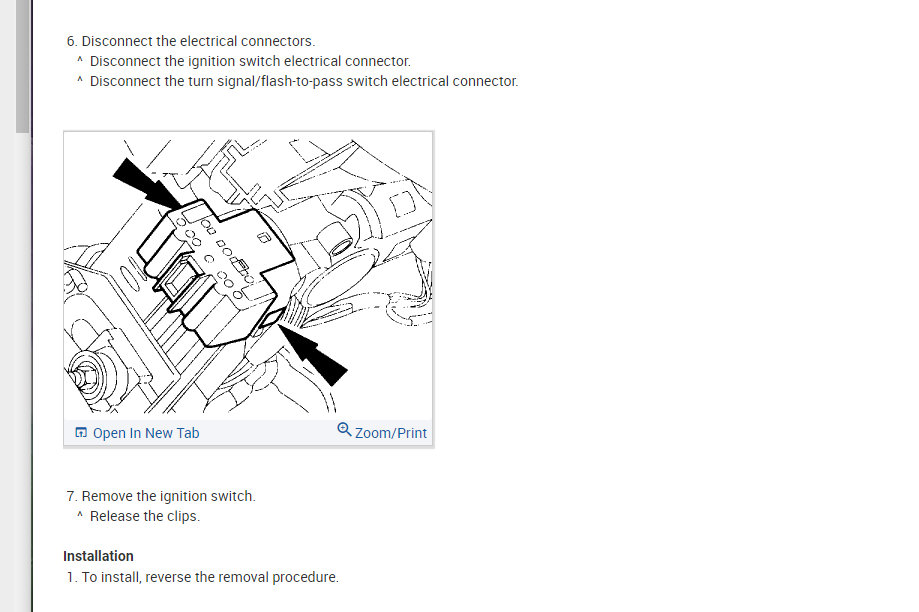 6. Disconnect the electrical connectors.
^ Disconnect the ignition switch electrical connector.
^ Disconnect the turn signal/flash-to-pass switch electrical connector.

Open In New Tab
Zoom/Print

7. Remove the ignition switch.
^ Release the clips.

Installation
1. To install, reverse the removal procedure.