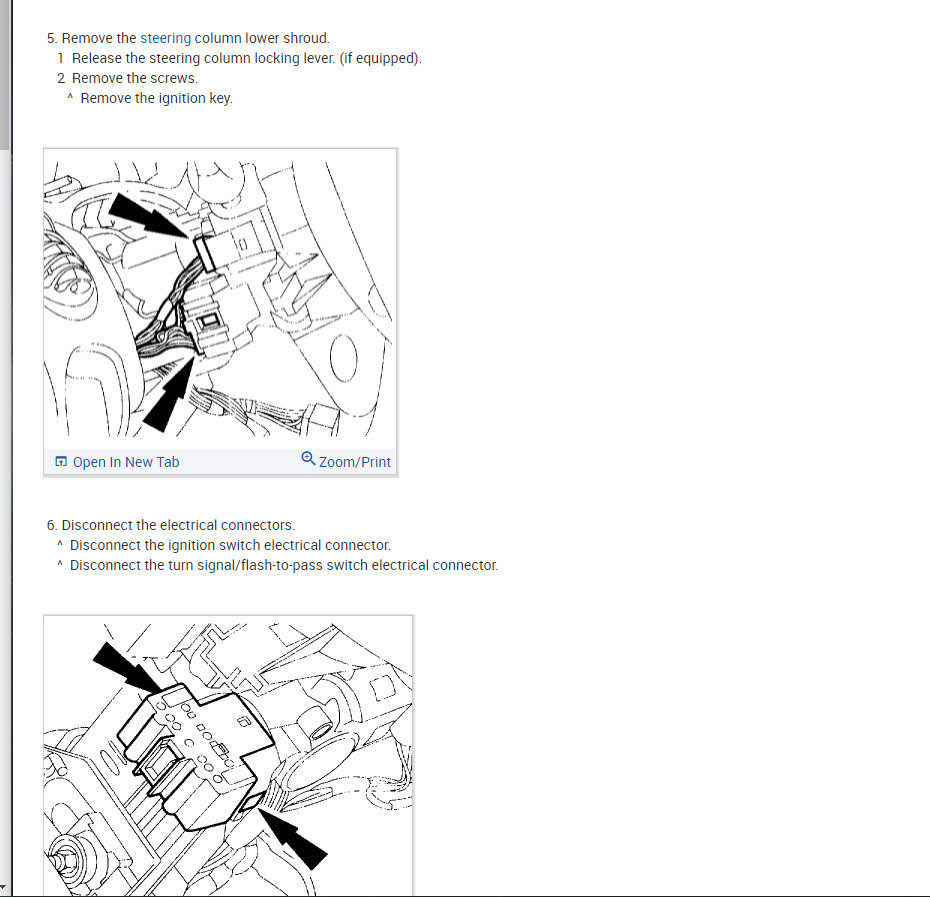 5. Remove the steering column lower shroud.
1 Release the steering column locking lever. (if equipped).
2 Remove the screws.
^ Remove the ignition key.

Open In New Tab
Zoom/Print

6. Disconnect the electrical connectors.
^ Disconnect the ignition switch electrical connector.
^ Disconnect the turn signal/flash-to-pass switch electrical connector.