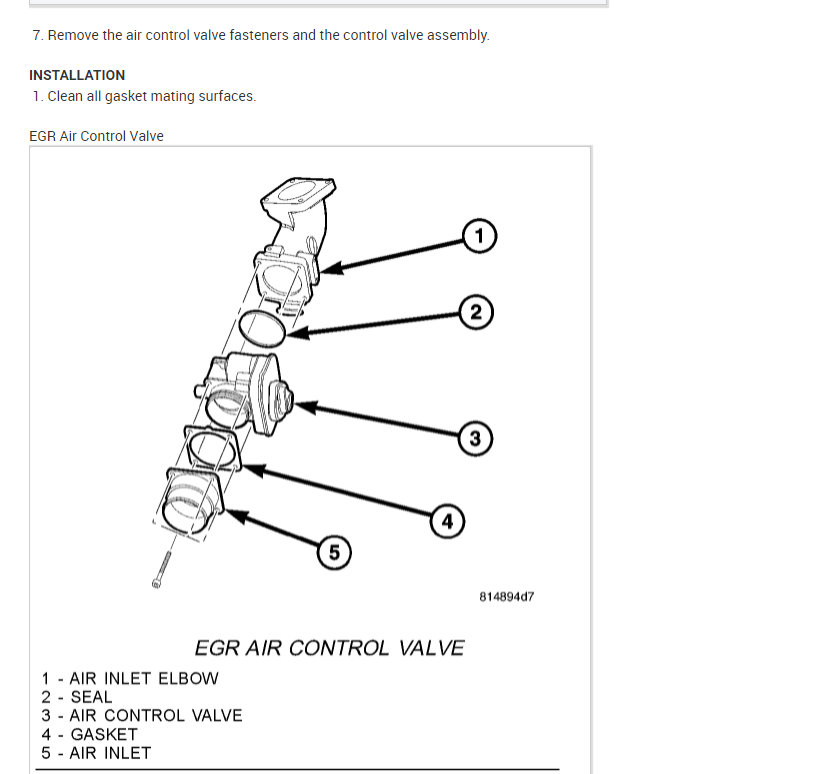 7. Remove the air control valve fasteners and the control valve assembly.

INSTALLATION
1. Clean all gasket mating surfaces.

EGR Air Control Valve

1
2
3
4
5

814894d7

EGR AIR CONTROL VALVE
1 - AIR INLET ELBOW
2 - SEAL
3 - AIR CONTROL VALVE
4 - GASKET
5 - AIR INLET