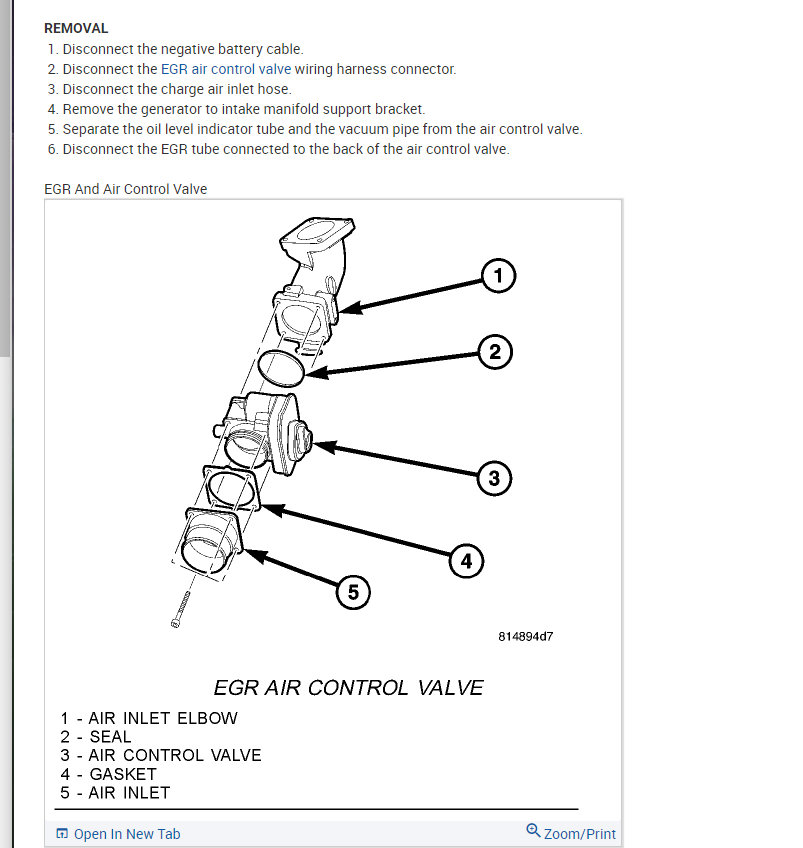 REMOVAL

1. Disconnect the negative battery cable.
2. Disconnect the EGR air control valve wiring harness connector.
3. Disconnect the charge air inlet hose.
4. Remove the generator to intake manifold support bracket.
5. Separate the oil level indicator tube and the vacuum pipe from the air control valve.
6. Disconnect the EGR tube connected to the back of the air control valve.

EGR And Air Control Valve

1

2

3

4

5

814894d7

EGR AIR CONTROL VALVE

1 - AIR INLET ELBOW
2 - SEAL
3 - AIR CONTROL VALVE
4 - GASKET
5 - AIR INLET

Open In New Tab

Zoom/Print