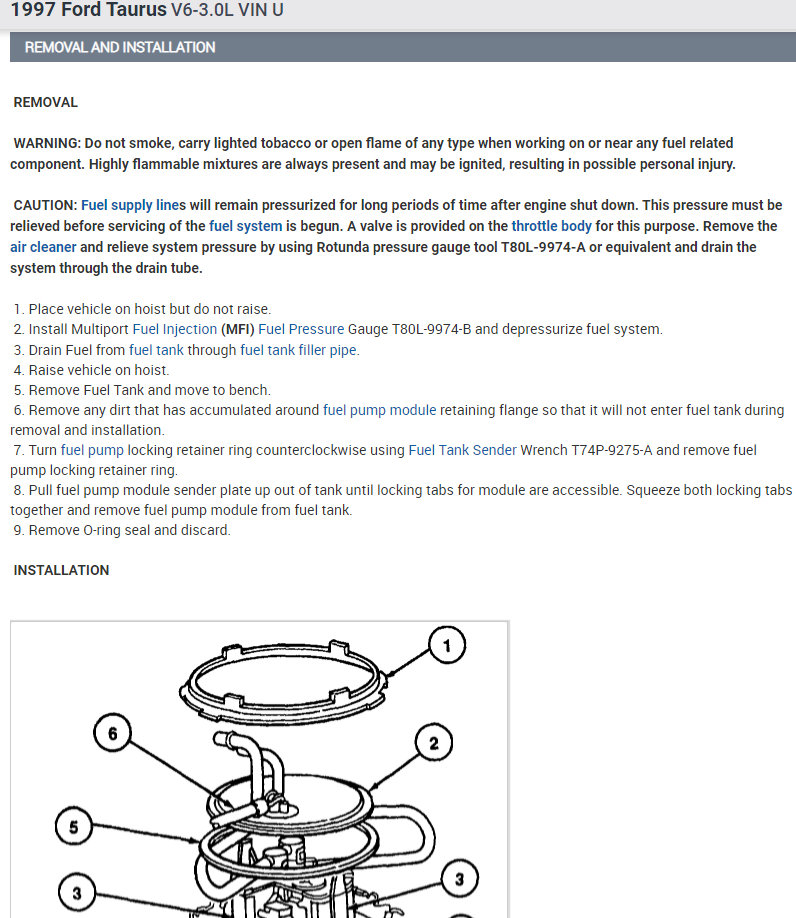 1997 Ford Taurus V6-3.0L VIN U

REMOVAL AND INSTALLATION

REMOVAL

WARNING: Do not smoke, carry lighted tobacco or open flame of any type when working on or near any fuel related component. Highly flammable mixtures are always present and may be ignited, resulting in possible personal injury.

CAUTION: Fuel supply lines will remain pressurized for long periods of time after engine shut down. This pressure must be relieved before servicing of the fuel system is begun. A valve is provided on the throttle body for this purpose. Remove the air cleaner and relieve system pressure by using Rotunda pressure gauge tool T80L-9974-A or equivalent and drain the system through the drain tube.

1. Place vehicle on hoist but do not raise.
2. Install Multiport Fuel Injection (MFI) Fuel Pressure Gauge T80L-9974-B and depressurize fuel system.
3. Drain Fuel from fuel tank through fuel tank filler pipe.
4. Raise vehicle on hoist.
5. Remove Fuel Tank and move to bench.
6. Remove any dirt that has accumulated around fuel pump module retaining flange so that it will not enter fuel tank during removal and installation.
7. Turn fuel pump locking retainer ring counterclockwise using Fuel Tank Sender Wrench T74P-9275-A and remove fuel pump locking retainer ring.
8. Pull fuel pump module sender plate up out of tank until locking tabs for module are accessible. Squeeze both locking tabs together and remove fuel pump module from fuel tank.
9. Remove O-ring seal and discard.

INSTALLATION

1
6
2
5
3
3