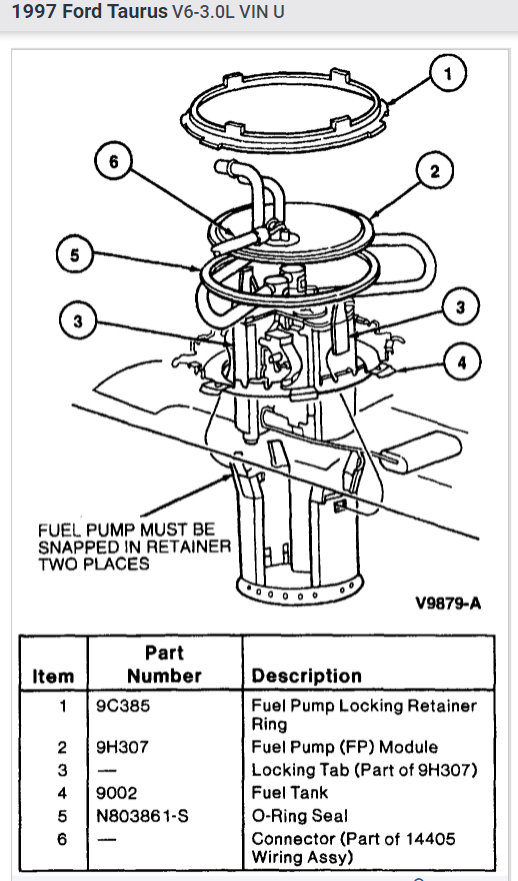 1997 Ford Taurus V6-3.0L VIN U

1

6

2

5

3

3

4

FUEL PUMP MUST BE SNAPPED IN RETAINER TWO PLACES

V9879-A

| Item | Part Number | Description |
|---|---|---|
| 1 | 9C385 | Fuel Pump Locking Retainer Ring |
| 2 | 9H307 | Fuel Pump (FP) Module |
| 3 | — | Locking Tab (Part of 9H307) |
| 4 | 9002 | Fuel Tank |
| 5 | N803861-S | O-Ring Seal |
| 6 | — | Connector (Part of 14405 Wiring Assy) |