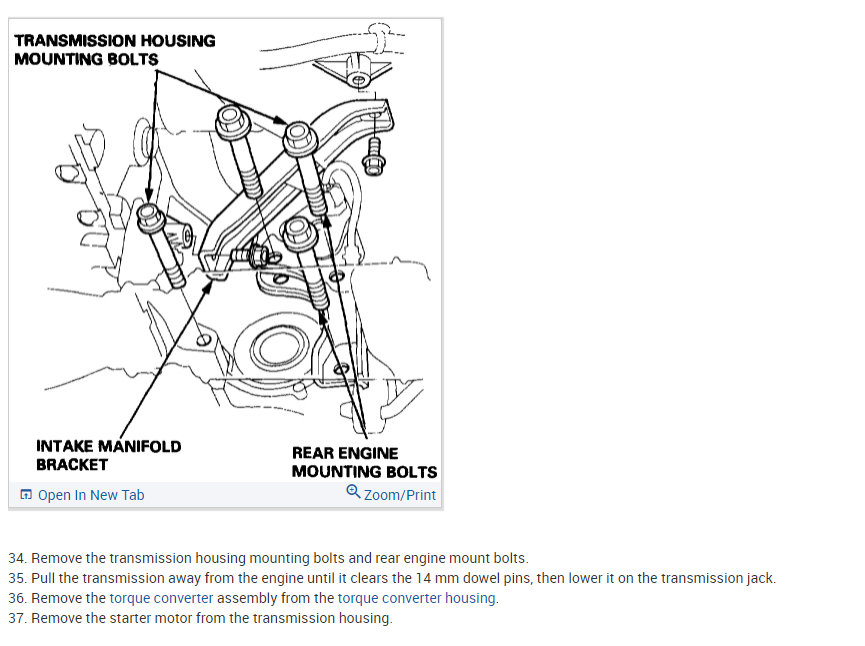 TRANSMISSION HOUSING MOUNTING BOLTS

INTAKE MANIFOLD BRACKET

REAR ENGINE MOUNTING BOLTS

Open In New Tab

Zoom/Print

34. Remove the transmission housing mounting bolts and rear engine mount bolts.
35. Pull the transmission away from the engine until it clears the 14 mm dowel pins, then lower it on the transmission jack.
36. Remove the torque converter assembly from the torque converter housing.
37. Remove the starter motor from the transmission housing.