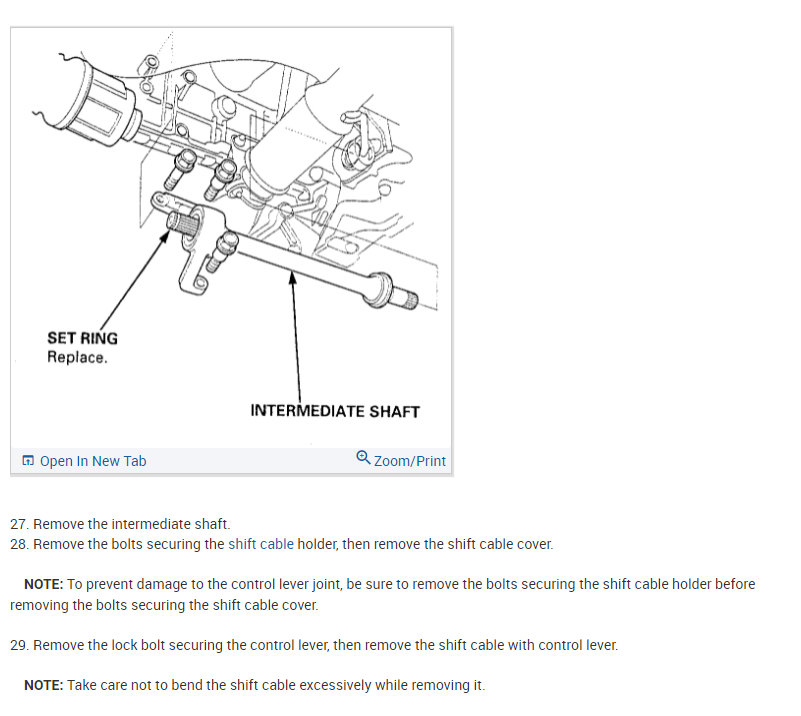 SET RING
Replace.

INTERMEDIATE SHAFT

Open In New Tab

Zoom/Print

27. Remove the intermediate shaft.
28. Remove the bolts securing the shift cable holder, then remove the shift cable cover.

NOTE: To prevent damage to the control lever joint, be sure to remove the bolts securing the shift cable holder before removing the bolts securing the shift cable cover.

29. Remove the lock bolt securing the control lever, then remove the shift cable with control lever.

NOTE: Take care not to bend the shift cable excessively while removing it.