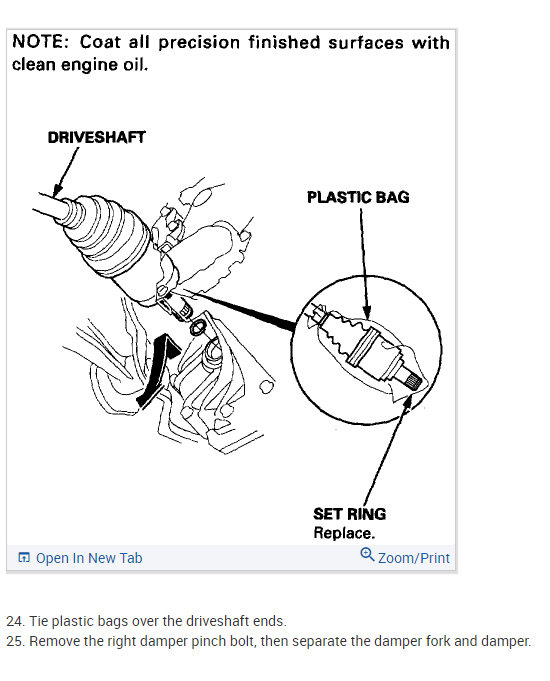 NOTE: Coat all precision finished surfaces with clean engine oil.

DRIVESHAFT

PLASTIC BAG

SET RING
Replace.

Open In New Tab

Zoom/Print

24. Tie plastic bags over the driveshaft ends.
25. Remove the right damper pinch bolt, then separate the damper fork and damper.