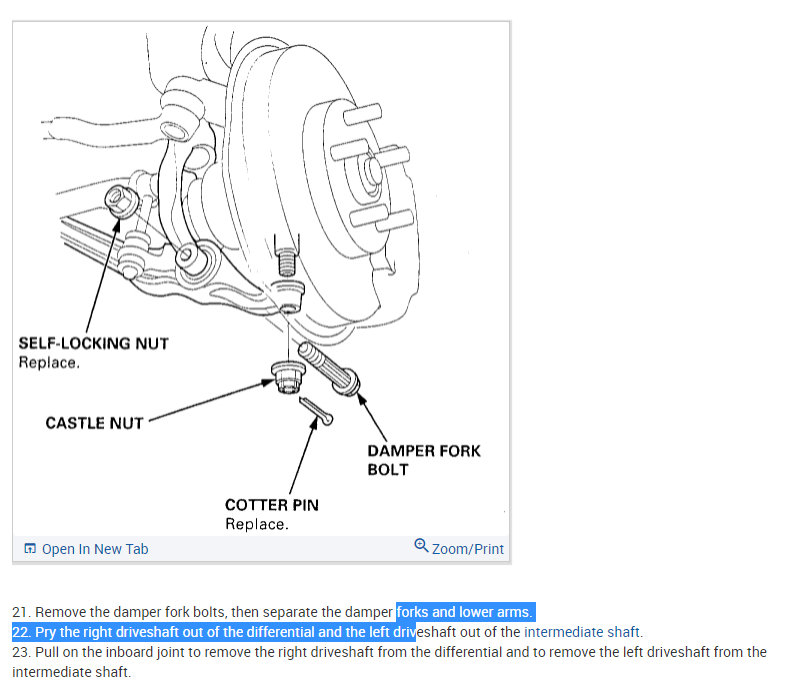 SELF-LOCKING NUT
Replace.

CASTLE NUT

DAMPER FORK BOLT

COTTER PIN
Replace.

Open In New Tab

Zoom/Print

21. Remove the damper fork bolts, then separate the damper forks and lower arms.
22. Pry the right driveshaft out of the differential and the left driveshaft out of the intermediate shaft.
23. Pull on the inboard joint to remove the right driveshaft from the differential and to remove the left driveshaft from the intermediate shaft.