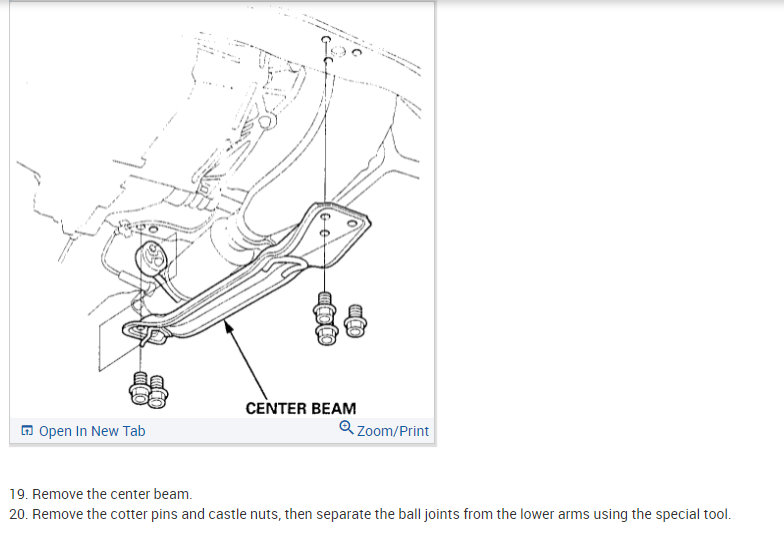 CENTER BEAM

Open In New Tab

Zoom/Print

19. Remove the center beam.
20. Remove the cotter pins and castle nuts, then separate the ball joints from the lower arms using the special tool.