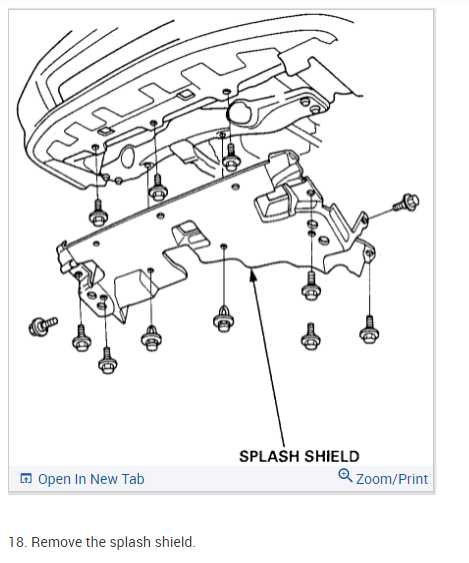 SPLASH SHIELD

Open In New Tab

Zoom/Print

18. Remove the splash shield.