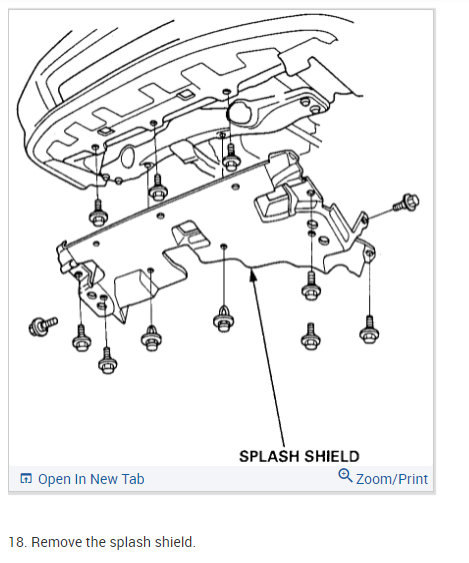 SPLASH SHIELD

Open In New Tab

Zoom/Print

18. Remove the splash shield.