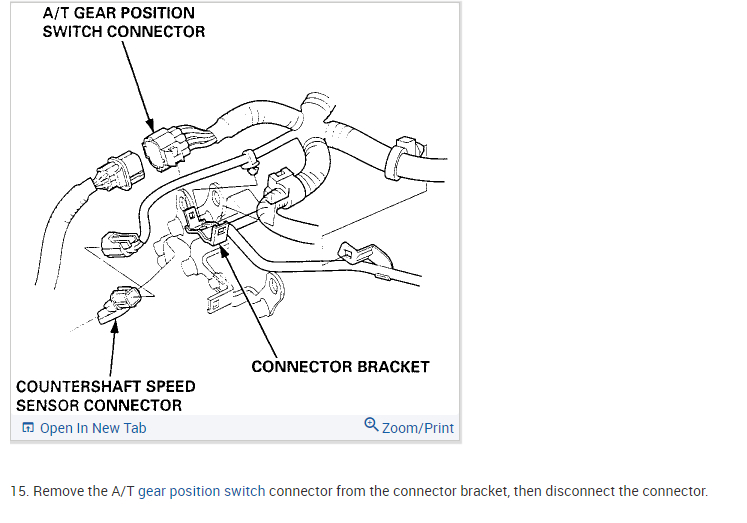 A/T GEAR POSITION SWITCH CONNECTOR

CONNECTOR BRACKET

COUNTERSHAFT SPEED SENSOR CONNECTOR

Open In New Tab

Zoom/Print

15. Remove the A/T gear position switch connector from the connector bracket, then disconnect the connector.