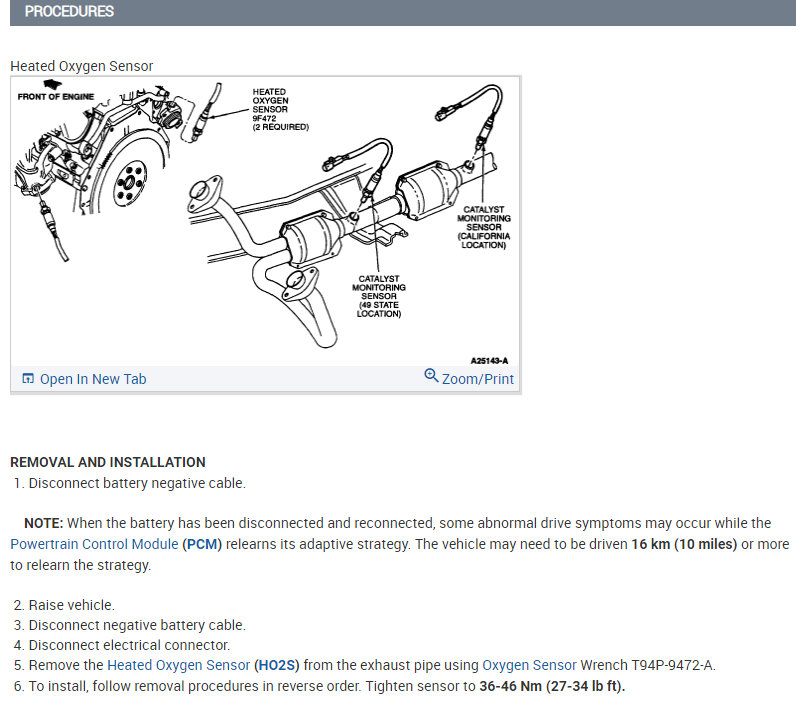 PROCEDURES

Heated Oxygen Sensor

FRONT OF ENGINE

HEATED OXYGEN SENSOR 9F472 (2 REQUIRED)

CATALYST MONITORING SENSOR (CALIFORNIA LOCATION)

CATALYST MONITORING SENSOR (49 STATE LOCATION)

A25143-A

Open In New Tab

Zoom/Print

REMOVAL AND INSTALLATION

1. Disconnect battery negative cable.

NOTE: When the battery has been disconnected and reconnected, some abnormal drive symptoms may occur while the Powertrain Control Module (PCM) relearns its adaptive strategy. The vehicle may need to be driven 16 km (10 miles) or more to relearn the strategy.

2. Raise vehicle.
3. Disconnect negative battery cable.
4. Disconnect electrical connector.
5. Remove the Heated Oxygen Sensor (HO2S) from the exhaust pipe using Oxygen Sensor Wrench T94P-9472-A.
6. To install, follow removal procedures in reverse order. Tighten sensor to 36-46 Nm (27-34 lb ft).