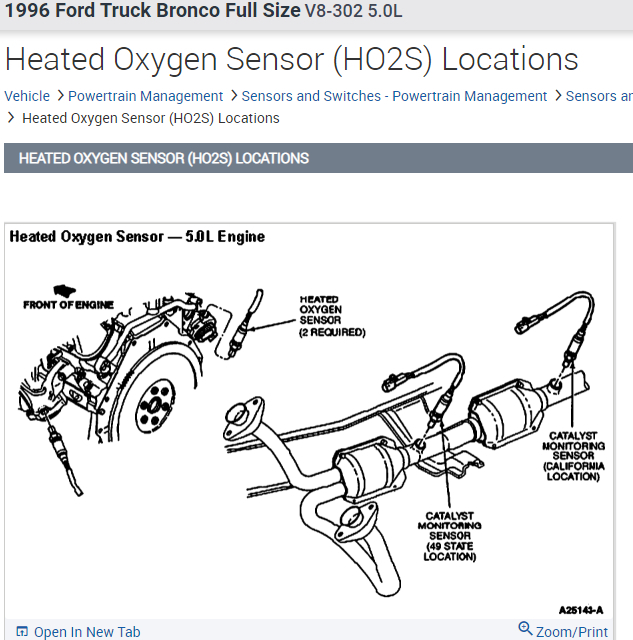 1996 Ford Truck Bronco Full Size V8-302 5.0L

Heated Oxygen Sensor (HO2S) Locations

Vehicle > Powertrain Management > Sensors and Switches - Powertrain Management > Sensors ar
> Heated Oxygen Sensor (HO2S) Locations

HEATED OXYGEN SENSOR (HO2S) LOCATIONS

Heated Oxygen Sensor — 5.0L Engine

FRONT OF ENGINE

HEATED OXYGEN SENSOR (2 REQUIRED)

CATALYST MONITORING SENSOR (CALIFORNIA LOCATION)

CATALYST MONITORING SENSOR (49 STATE LOCATION)

A25143-A

Open In New Tab

Zoom/Print