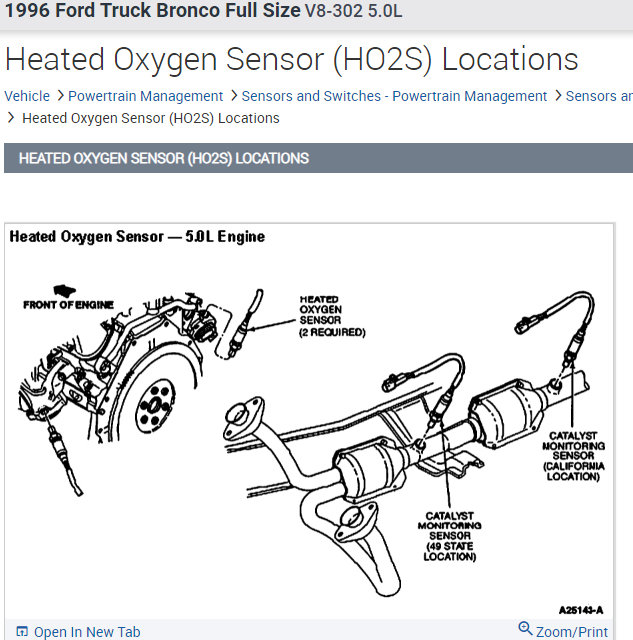 1996 Ford Truck Bronco Full Size V8-302 5.0L

Heated Oxygen Sensor (HO2S) Locations

Vehicle > Powertrain Management > Sensors and Switches - Powertrain Management > Sensors ar
> Heated Oxygen Sensor (HO2S) Locations

HEATED OXYGEN SENSOR (HO2S) LOCATIONS

Heated Oxygen Sensor — 5.0L Engine

FRONT OF ENGINE

HEATED OXYGEN SENSOR (2 REQUIRED)

CATALYST MONITORING SENSOR (CALIFORNIA LOCATION)

CATALYST MONITORING SENSOR (49 STATE LOCATION)

A25143-A

Open In New Tab

Zoom/Print