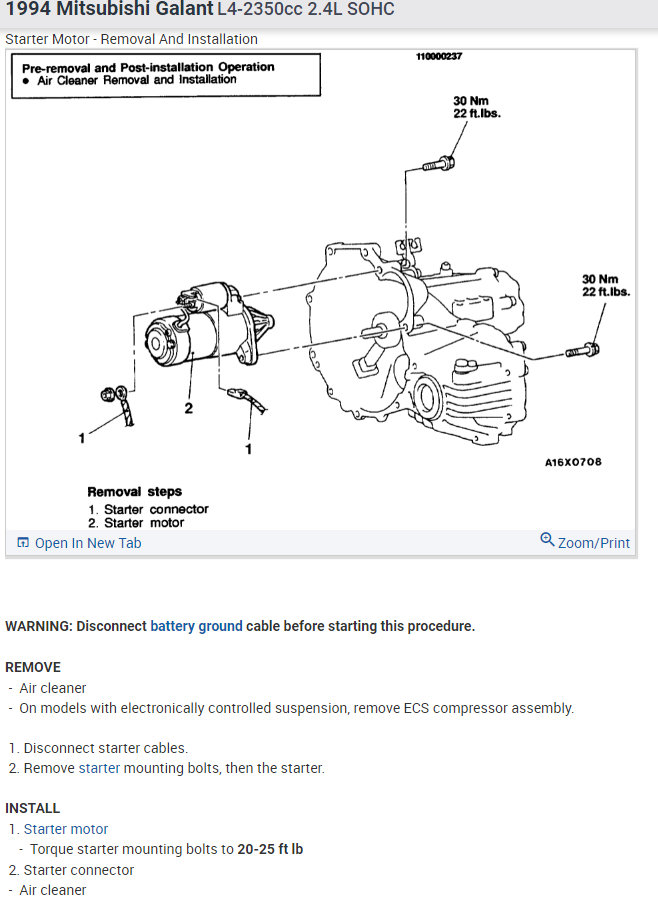 1994 Mitsubishi Galant L4-2350cc 2.4L SOHC

Starter Motor - Removal And Installation

Pre-removal and Post-installation Operation
• Air Cleaner Removal and Installation

110000237

30 Nm
22 ft.lbs.

30 Nm
22 ft.lbs.

2

1

1

A16X0708

Removal steps
1. Starter connector
2. Starter motor

Open In New Tab

Zoom/Print

WARNING: Disconnect battery ground cable before starting this procedure.

REMOVE
- Air cleaner
- On models with electronically controlled suspension, remove ECS compressor assembly.

1. Disconnect starter cables.
2. Remove starter mounting bolts, then the starter.

INSTALL
1. Starter motor
- Torque starter mounting bolts to 20-25 ft lb
2. Starter connector
- Air cleaner