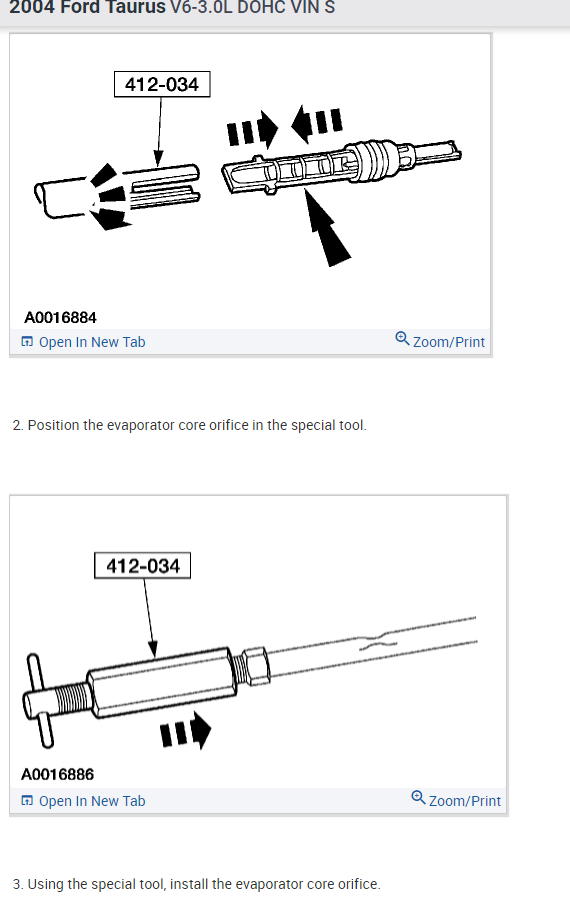 2004 Ford Taurus V6-3.0L DOHC VIN S

412-034

A0016884

Open In New Tab

Zoom/Print

2. Position the evaporator core orifice in the special tool.

412-034

A0016886

Open In New Tab

Zoom/Print

3. Using the special tool, install the evaporator core orifice.