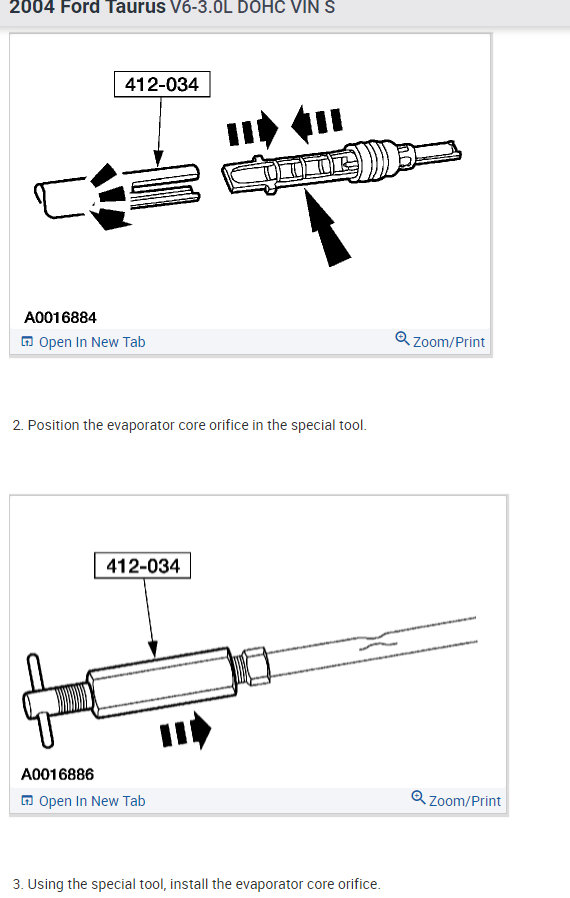 2004 Ford Taurus V6-3.0L DOHC VIN S

412-034

A0016884

Open In New Tab

Zoom/Print

2. Position the evaporator core orifice in the special tool.

412-034

A0016886

Open In New Tab

Zoom/Print

3. Using the special tool, install the evaporator core orifice.