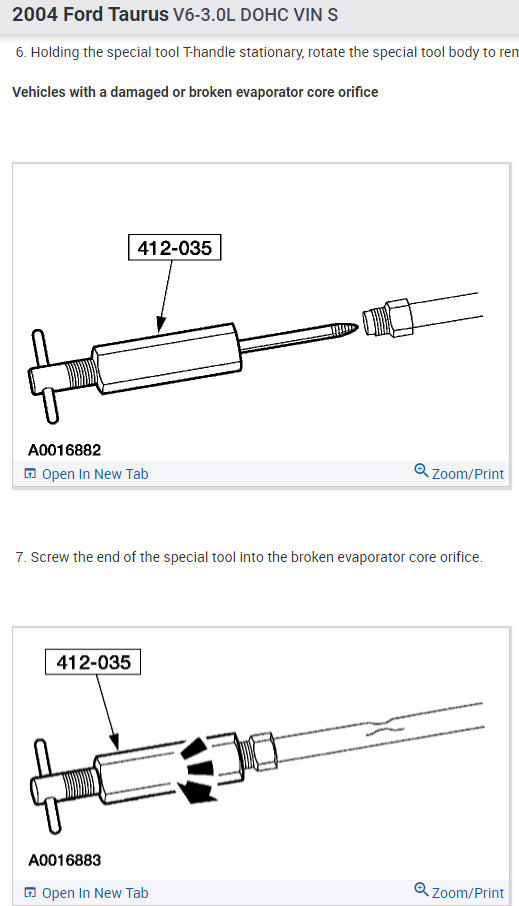 2004 Ford Taurus V6-3.0L DOHC VIN S

6. Holding the special tool T-handle stationary, rotate the special tool body to rem

Vehicles with a damaged or broken evaporator core orifice

412-035

A0016882

Open In New Tab

Zoom/Print

7. Screw the end of the special tool into the broken evaporator core orifice.

412-035

A0016883

Open In New Tab

Zoom/Print