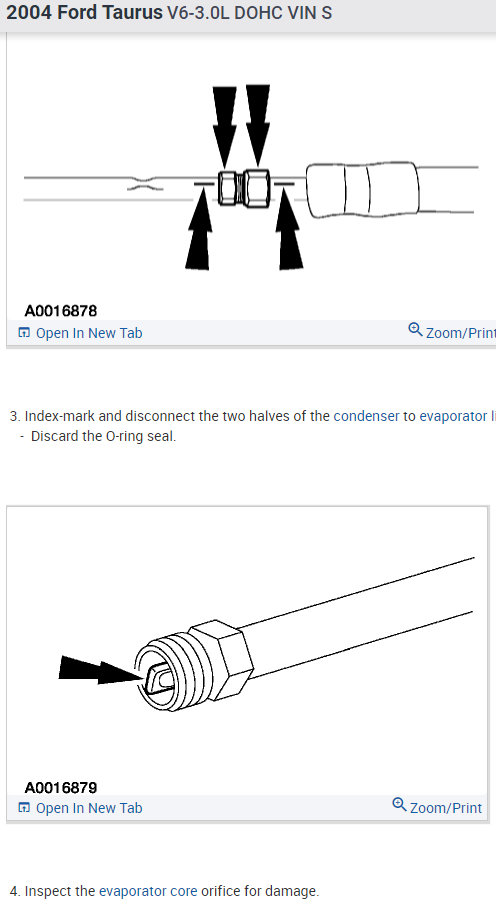 2004 Ford Taurus V6-3.0L DOHC VIN S

A0016878
Open In New Tab
Zoom/Print

3. Index-mark and disconnect the two halves of the condenser to evaporator l
- Discard the O-ring seal.

A0016879
Open In New Tab
Zoom/Print

4. Inspect the evaporator core orifice for damage.