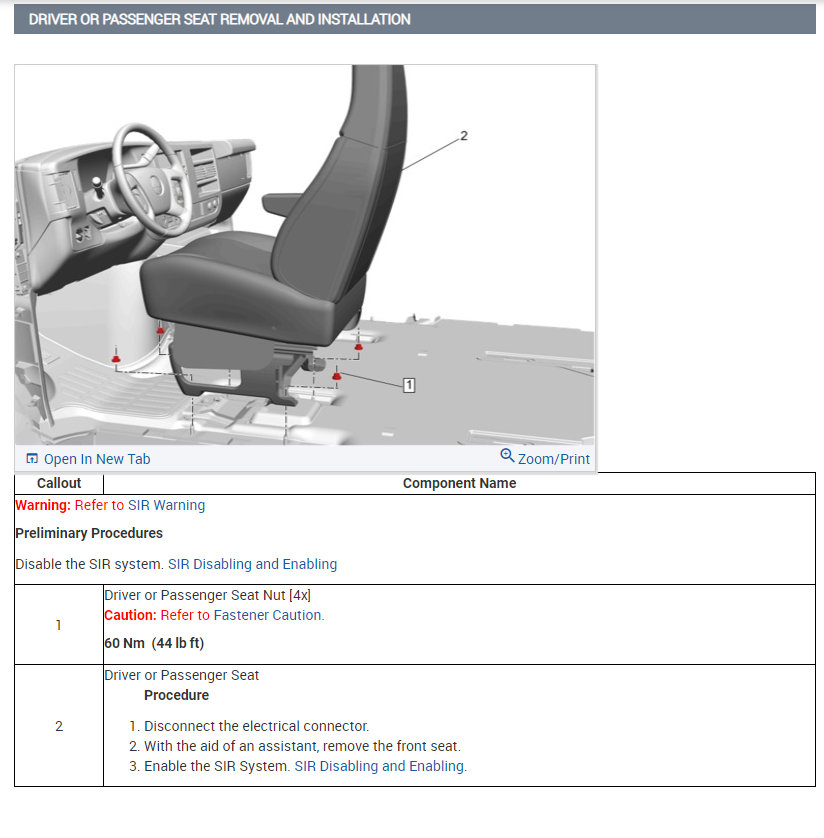 DRIVER OR PASSENGER SEAT REMOVAL AND INSTALLATION

2

1

Open In New Tab

Zoom/Print

| Callout | Component Name |
|---|---|
| Warning: Refer to SIR Warning<br>Preliminary Procedures<br>Disable the SIR system. SIR Disabling and Enabling | |
| 1 | Driver or Passenger Seat Nut [4x]<br>Caution: Refer to Fastener Caution.<br>60 Nm (44 lb ft) |
| 2 | Driver or Passenger Seat<br>Procedure<br>1. Disconnect the electrical connector.<br>2. With the aid of an assistant, remove the front seat.<br>3. Enable the SIR System. SIR Disabling and Enabling. |