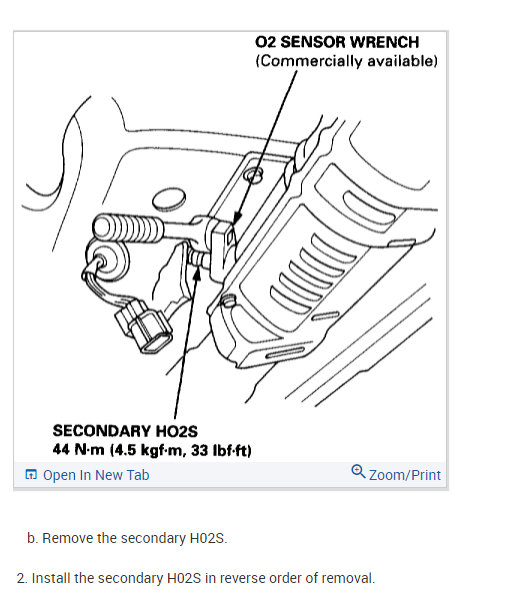 O2 SENSOR WRENCH
(Commercially available)

SECONDARY HO2S
44 N·m (4.5 kgf·m, 33 lbf·ft)

Open In New Tab
Zoom/Print

b. Remove the secondary H02S.

2. Install the secondary H02S in reverse order of removal.