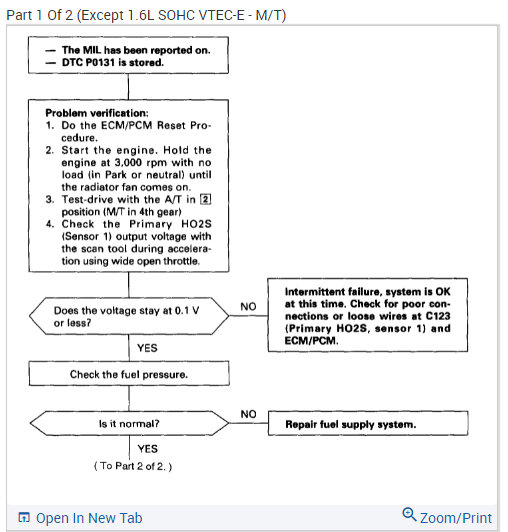 Part 1 Of 2 (Except 1.6L SOHC VTEC-E - M/T)

— The MIL has been reported on.
— DTC P0131 is stored.

Problem verification:
1. Do the ECM/PCM Reset Procedure.
2. Start the engine. Hold the engine at 3,000 rpm with no load (in Park or neutral) until the radiator fan comes on.
3. Test-drive with the A/T in 2 position (M/T in 4th gear)
4. Check the Primary HO2S (Sensor 1) output voltage with the scan tool during acceleration using wide open throttle.

Does the voltage stay at 0.1 V or less?

NO

Intermittent failure, system is OK at this time. Check for poor connections or loose wires at C123 (Primary HO2S, sensor 1) and ECM/PCM.

YES

Check the fuel pressure.

Is it normal?

NO

Repair fuel supply system.

YES

( To Part 2 of 2. )

Open In New Tab

Zoom/Print