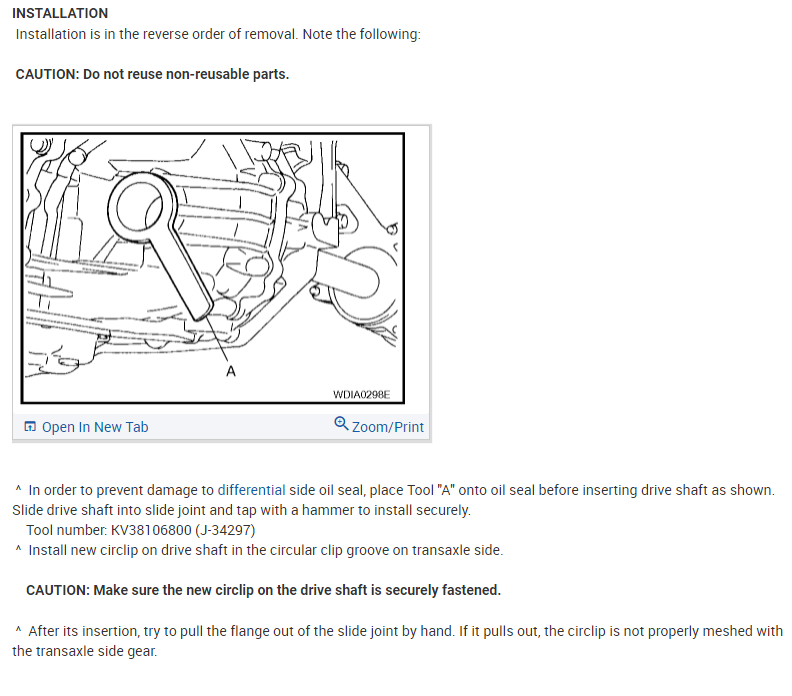 INSTALLATION
Installation is in the reverse order of removal. Note the following:

CAUTION: Do not reuse non-reusable parts.

A

WDIA0298E

Open In New Tab Zoom/Print

^ In order to prevent damage to differential side oil seal, place Tool "A" onto oil seal before inserting drive shaft as shown. Slide drive shaft into slide joint and tap with a hammer to install securely.
Tool number: KV38106800 (J-34297)
^ Install new circlip on drive shaft in the circular clip groove on transaxle side.

CAUTION: Make sure the new circlip on the drive shaft is securely fastened.

^ After its insertion, try to pull the flange out of the slide joint by hand. If it pulls out, the circlip is not properly meshed with the transaxle side gear.