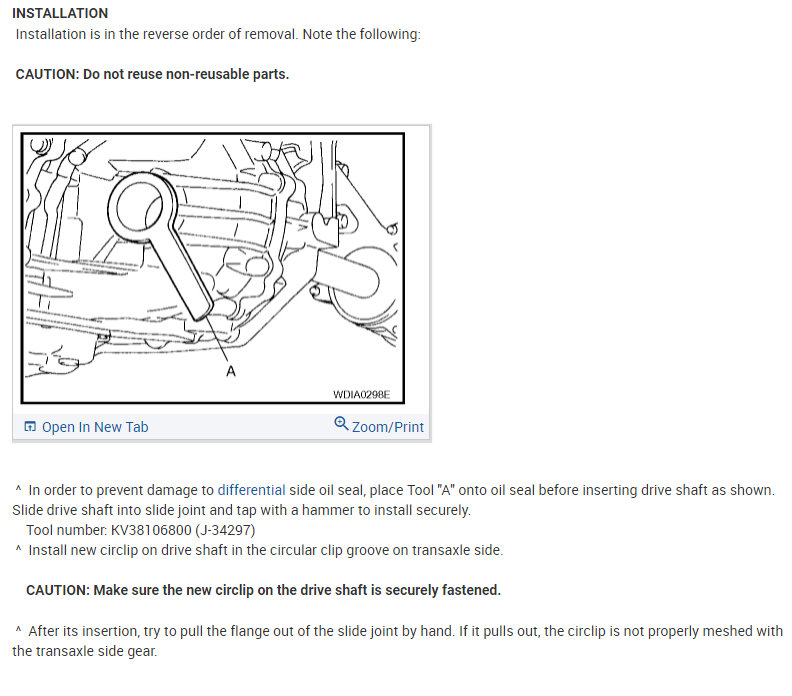 INSTALLATION
Installation is in the reverse order of removal. Note the following:

CAUTION: Do not reuse non-reusable parts.

A
WDIA0298E

Open In New Tab
Zoom/Print

^ In order to prevent damage to differential side oil seal, place Tool "A" onto oil seal before inserting drive shaft as shown. Slide drive shaft into slide joint and tap with a hammer to install securely.
Tool number: KV38106800 (J-34297)
^ Install new circlip on drive shaft in the circular clip groove on transaxle side.

CAUTION: Make sure the new circlip on the drive shaft is securely fastened.

^ After its insertion, try to pull the flange out of the slide joint by hand. If it pulls out, the circlip is not properly meshed with the transaxle side gear.