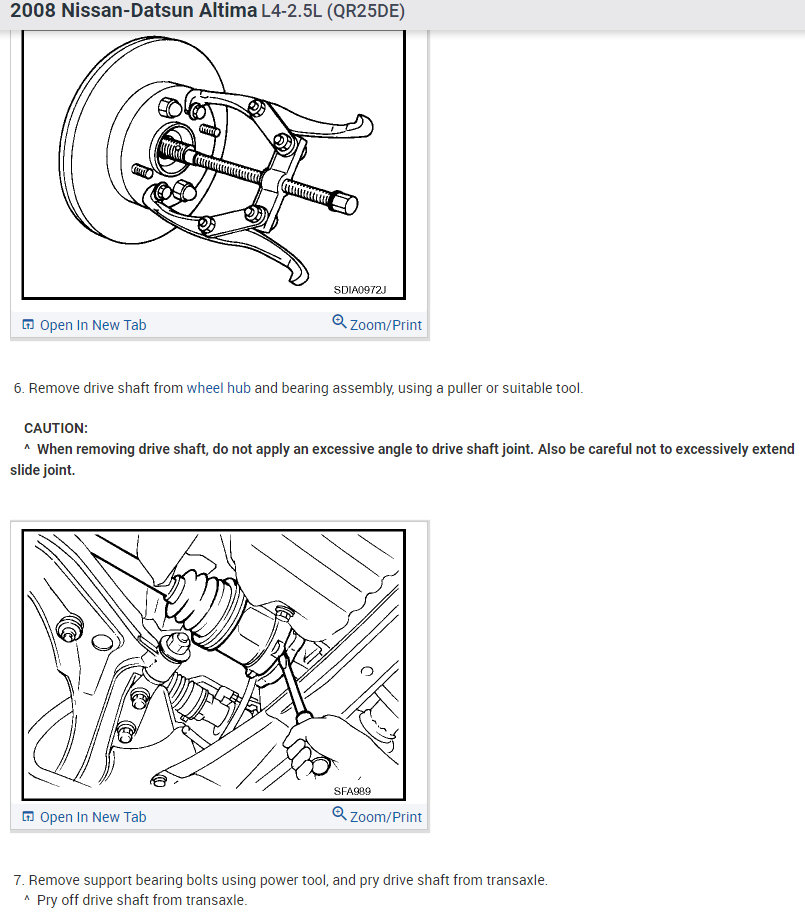 2008 Nissan-Datsun Altima L4-2.5L (QR25DE)

SDIA0972J

Open In New Tab

Zoom/Print

6. Remove drive shaft from wheel hub and bearing assembly, using a puller or suitable tool.

CAUTION:
^ When removing drive shaft, do not apply an excessive angle to drive shaft joint. Also be careful not to excessively extend slide joint.

SFA989

Open In New Tab

Zoom/Print

7. Remove support bearing bolts using power tool, and pry drive shaft from transaxle.
^ Pry off drive shaft from transaxle.