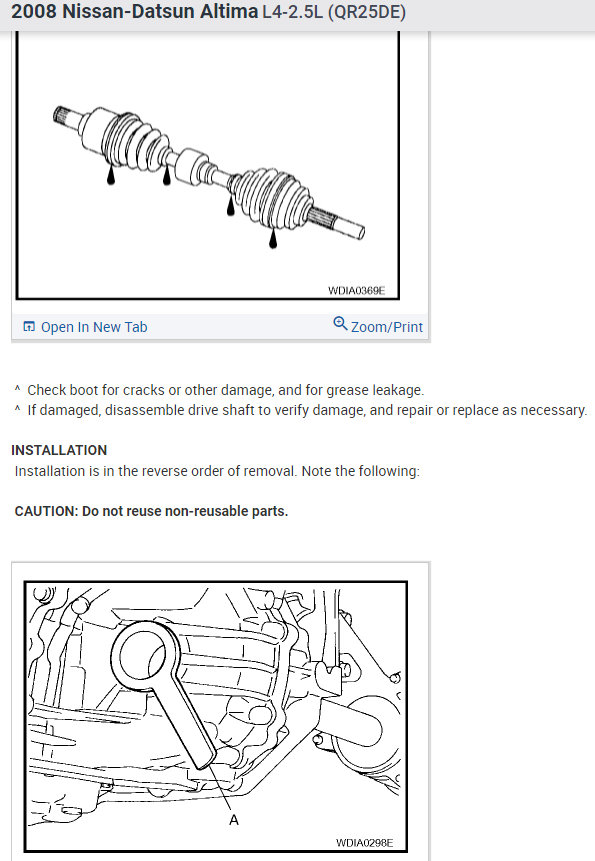 2008 Nissan-Datsun Altima L4-2.5L (QR25DE)

WDIA0369E

Open In New Tab

Zoom/Print

^ Check boot for cracks or other damage, and for grease leakage.
^ If damaged, disassemble drive shaft to verify damage, and repair or replace as necessary.

INSTALLATION
Installation is in the reverse order of removal. Note the following:

CAUTION: Do not reuse non-reusable parts.

A

WDIA0298E