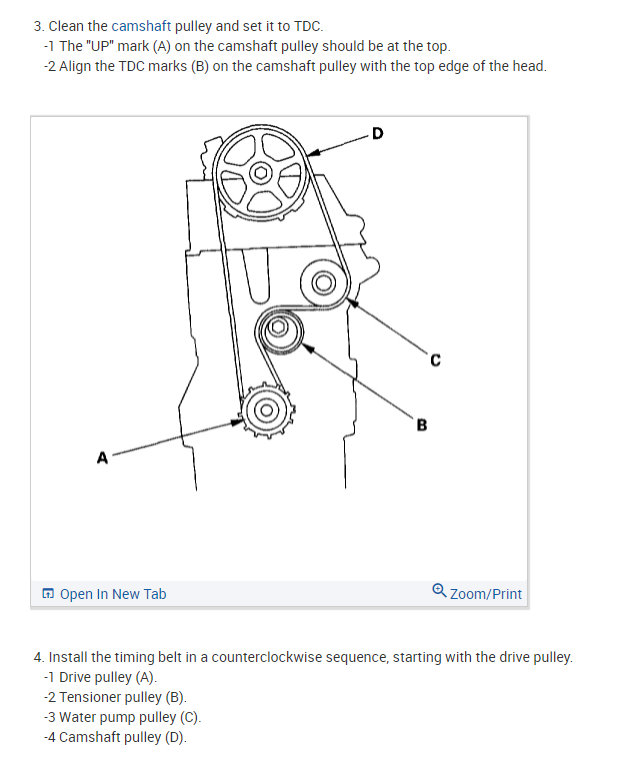 3. Clean the camshaft pulley and set it to TDC.
-1 The "UP" mark (A) on the camshaft pulley should be at the top.
-2 Align the TDC marks (B) on the camshaft pulley with the top edge of the head.

D
C
B
A

Open In New Tab
Zoom/Print

4. Install the timing belt in a counterclockwise sequence, starting with the drive pulley.
-1 Drive pulley (A).
-2 Tensioner pulley (B).
-3 Water pump pulley (C).
-4 Camshaft pulley (D).