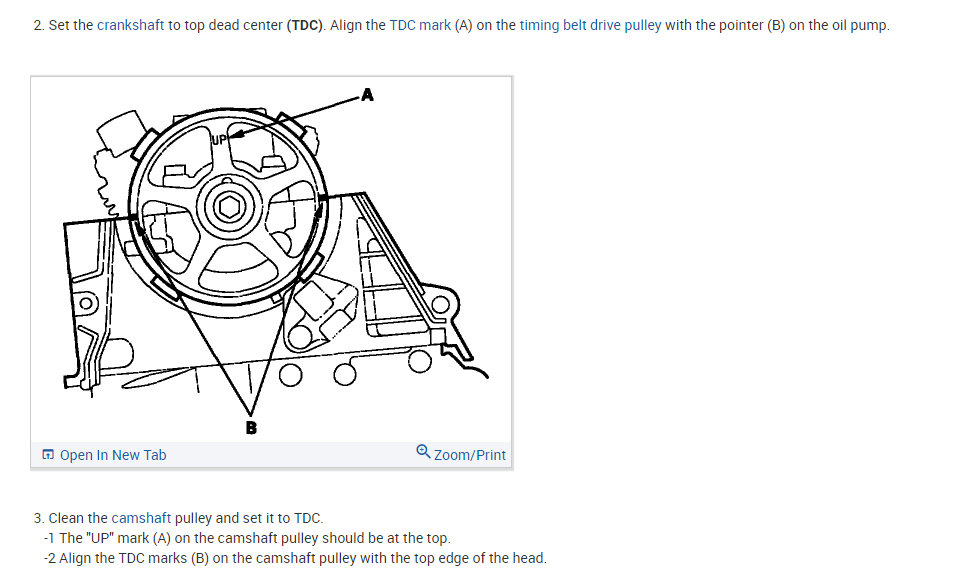 2. Set the crankshaft to top dead center (TDC). Align the TDC mark (A) on the timing belt drive pulley with the pointer (B) on the oil pump.

A

UP

B

Open In New Tab

Zoom/Print

3. Clean the camshaft pulley and set it to TDC.
-1 The "UP" mark (A) on the camshaft pulley should be at the top.
-2 Align the TDC marks (B) on the camshaft pulley with the top edge of the head.