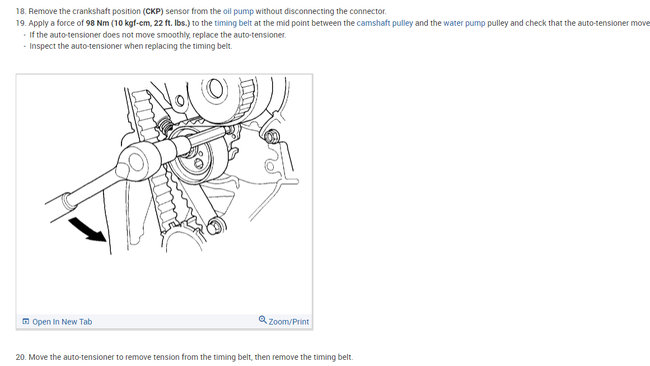 18. Remove the crankshaft position (CKP) sensor from the oil pump without disconnecting the connector.
19. Apply a force of 98 Nm (10 kgf-cm, 22 ft. lbs.) to the timing belt at the mid point between the camshaft pulley and the water pump pulley and check that the auto-tensioner move
- If the auto-tensioner does not move smoothly, replace the auto-tensioner.
- Inspect the auto-tensioner when replacing the timing belt.

Open In New Tab

Zoom/Print

20. Move the auto-tensioner to remove tension from the timing belt, then remove the timing belt.