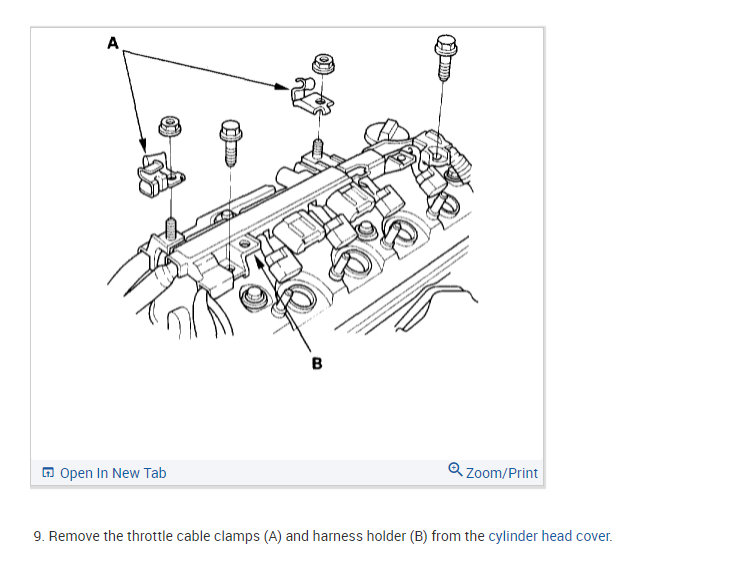 A

B

Open In New Tab

Zoom/Print

9. Remove the throttle cable clamps (A) and harness holder (B) from the cylinder head cover.